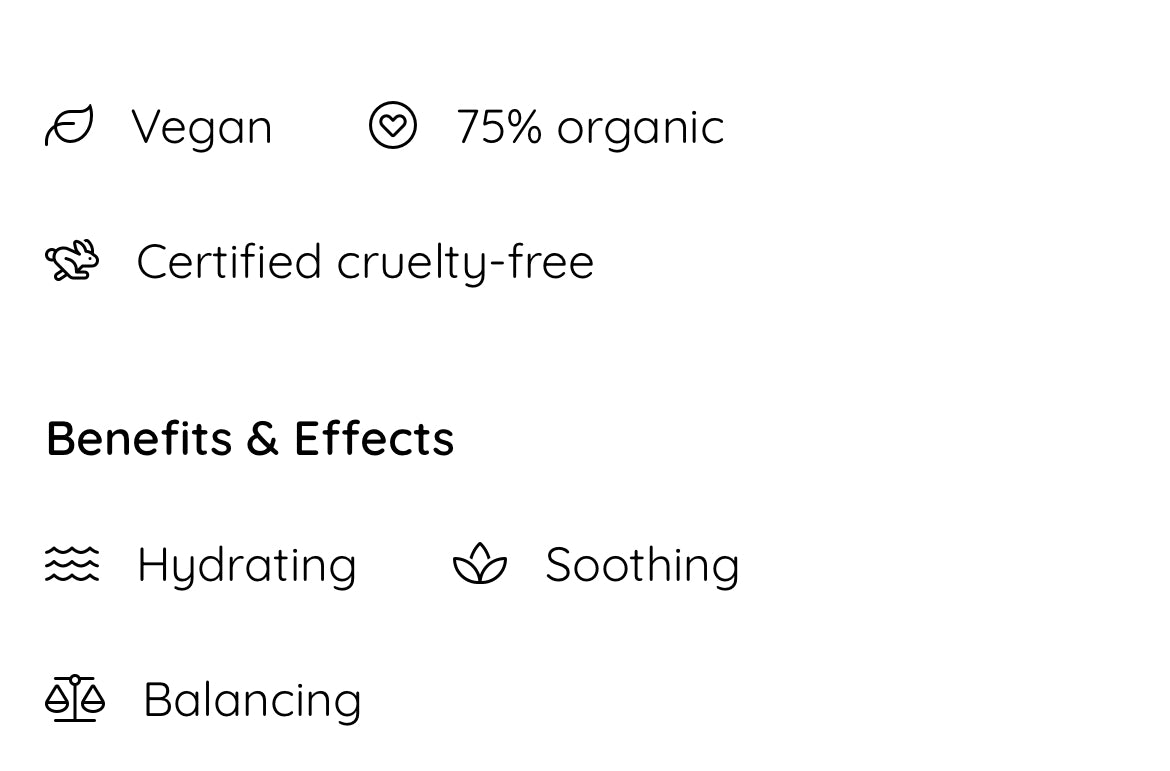 Vegan 75% organic

Certified cruelty-free

Benefits & Effects

Hydrating Soothing

Balancing